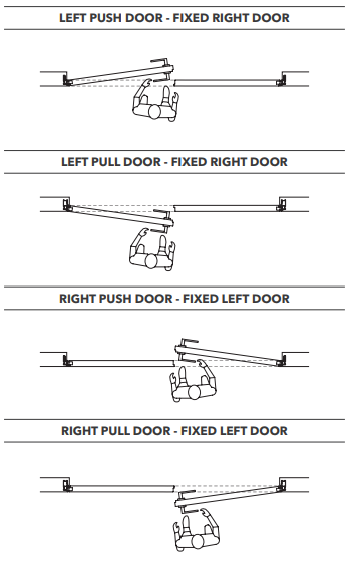 LEFT PUSH DOOR - FIXED RIGHT DOOR

LEFT PULL DOOR - FIXED RIGHT DOOR

RIGHT PUSH DOOR - FIXED LEFT DOOR

RIGHT PULL DOOR - FIXED LEFT DOOR