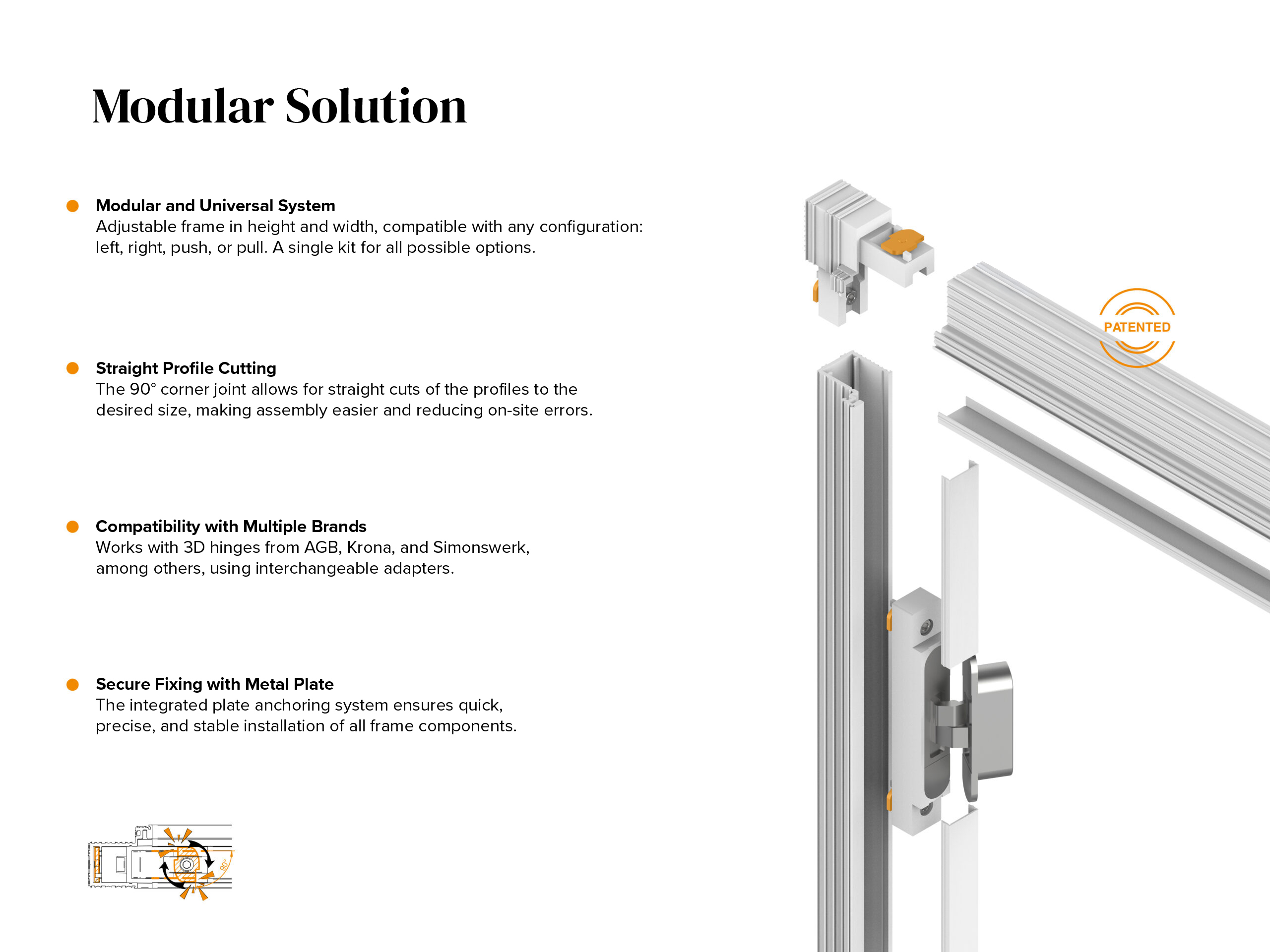 Modular Solution

Modular and Universal System
Adjustable frame in height and width, compatible with any configuration: left, right, push, or pull. A single kit for all possible options.

Straight Profile Cutting
The 90° corner joint allows for straight cuts of the profiles to the desired size, making assembly easier and reducing on-site errors.

Compatibility with Multiple Brands
Works with 3D hinges from AGB, Krona, and Simonswerk, among others, using interchangeable adapters.

Secure Fixing with Metal Plate
The integrated plate anchoring system ensures quick, precise, and stable installation of all frame components.

90°

PATENTED