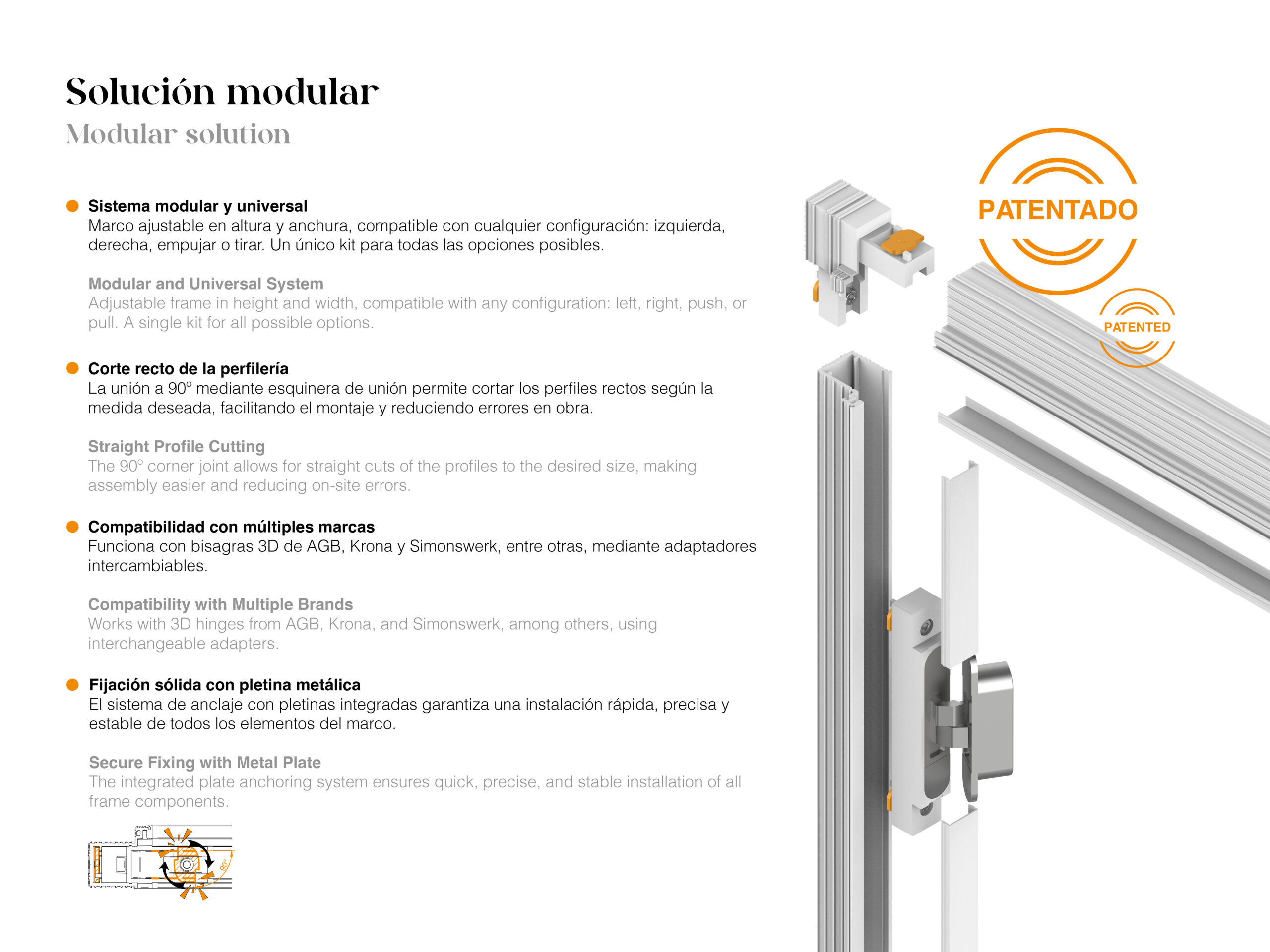 Solución modular
Modular solution

Sistema modular y universal
Marco ajustable en altura y anchura, compatible con cualquier configuración: izquierda, derecha, empujar o tirar. Un único kit para todas las opciones posibles.

Modular and Universal System
Adjustable frame in height and width, compatible with any configuration: left, right, push, or pull. A single kit for all possible options.

Corte recto de la perfilería
La unión a 90º mediante esquinera de unión permite cortar los perfiles rectos según la medida deseada, facilitando el montaje y reduciendo errores en obra.

Straight Profile Cutting
The 90º corner joint allows for straight cuts of the profiles to the desired size, making assembly easier and reducing on-site errors.

Compatibilidad con múltiples marcas
Funciona con bisagras 3D de AGB, Krona y Simonswerk, entre otras, mediante adaptadores intercambiables.

Compatibility with Multiple Brands
Works with 3D hinges from AGB, Krona, and Simonswerk, among others, using interchangeable adapters.

Fijación sólida con pletina metálica
El sistema de anclaje con pletinas integradas garantiza una instalación rápida, precisa y estable de todos los elementos del marco.

Secure Fixing with Metal Plate
The integrated plate anchoring system ensures quick, precise, and stable installation of all frame components.

90º

PATENTADO

PATENTED