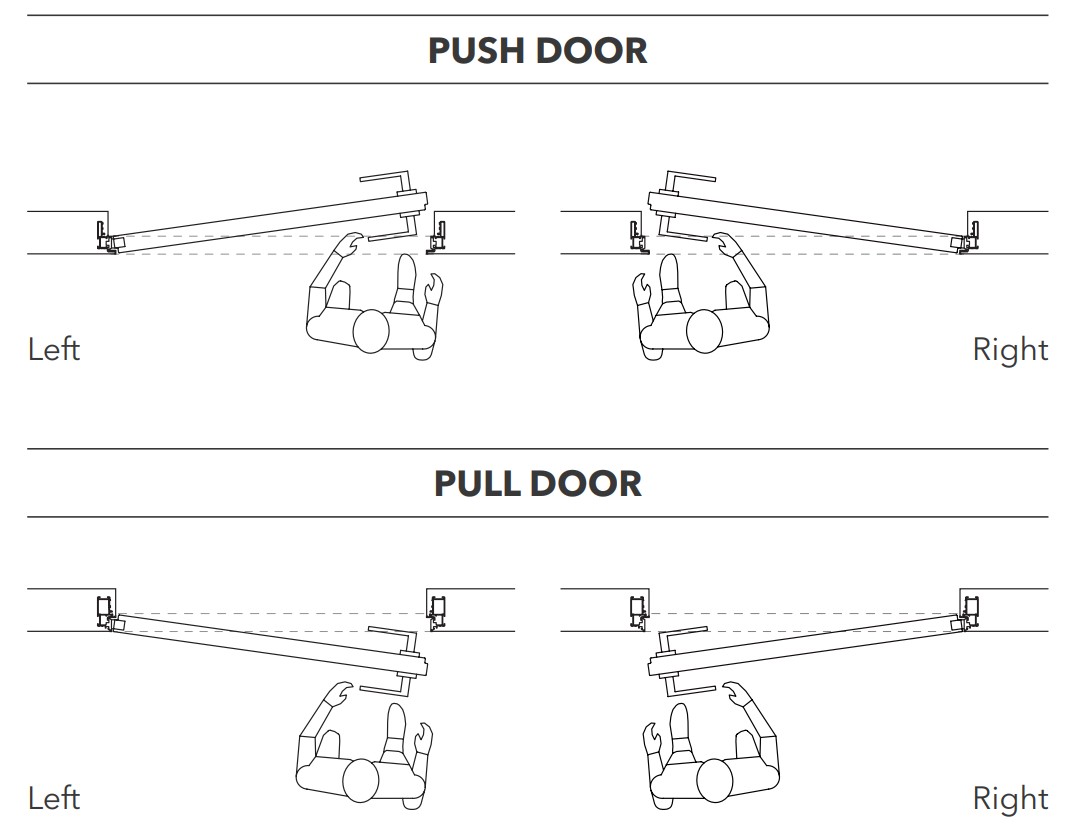 PUSH DOOR

Left

Right

PULL DOOR

Left

Right